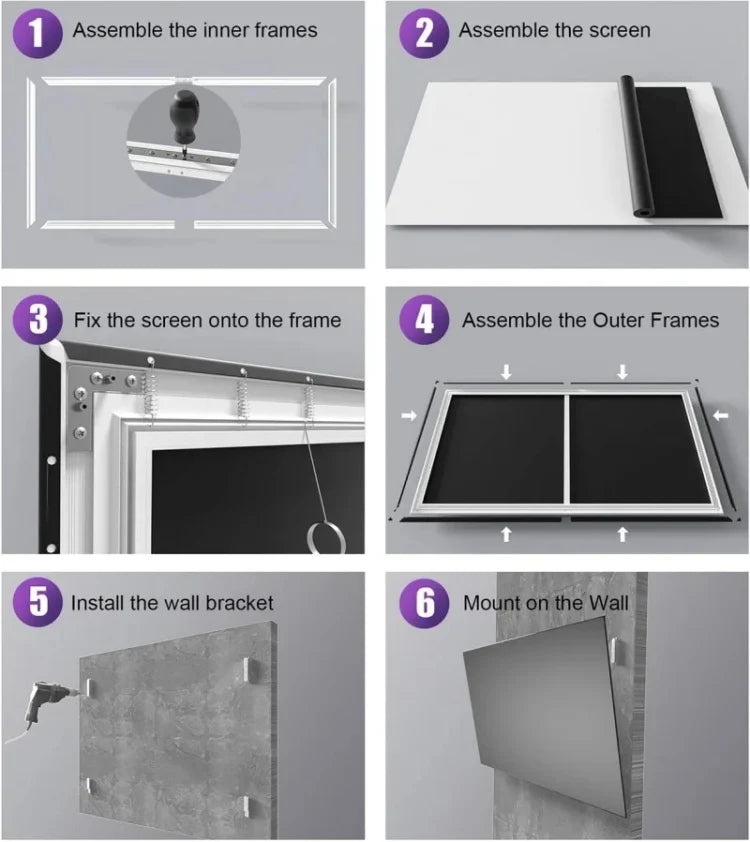 1 Assemble the inner frames

2 Assemble the screen

3 Fix the screen onto the frame

4 Assemble the Outer Frames

5 Install the wall bracket

6 Mount on the Wall